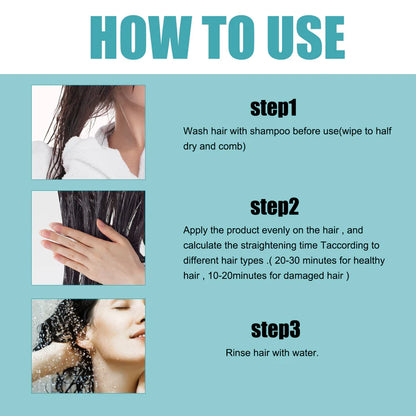 HOW TO USE

step1

Wash hair with shampoo before use(wipe to half dry and comb)

step2

Apply the product evenly on the hair , and calculate the straightening time Taccording to different hair types .( 20-30 minutes for healthy hair , 10-20minutes for damaged hair )

step3

Rinse hair with water.